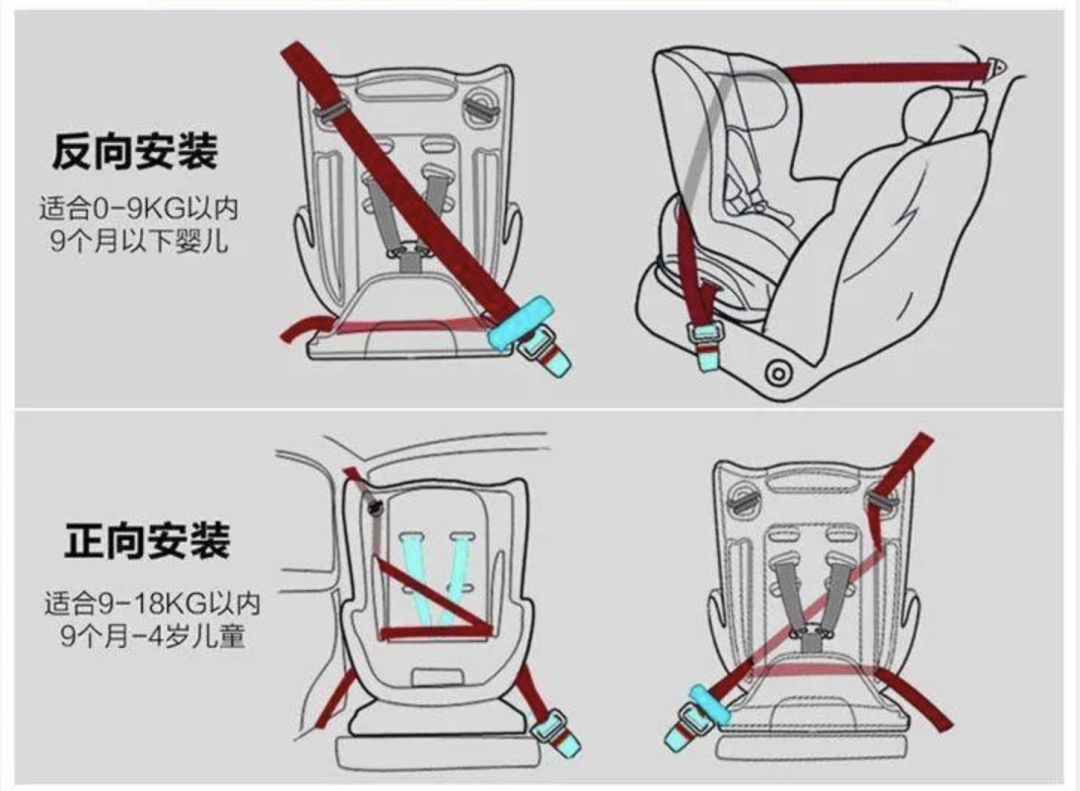 反向安装

适合0-9KG以内
9个月以下婴儿

正向安装

适合9-18KG以内
9个月-4岁儿童