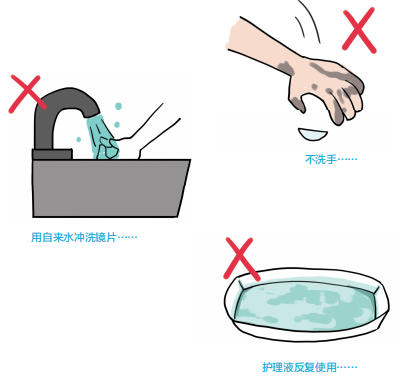 不洗手……

用自来水冲洗镜片……

护理液反复使用……