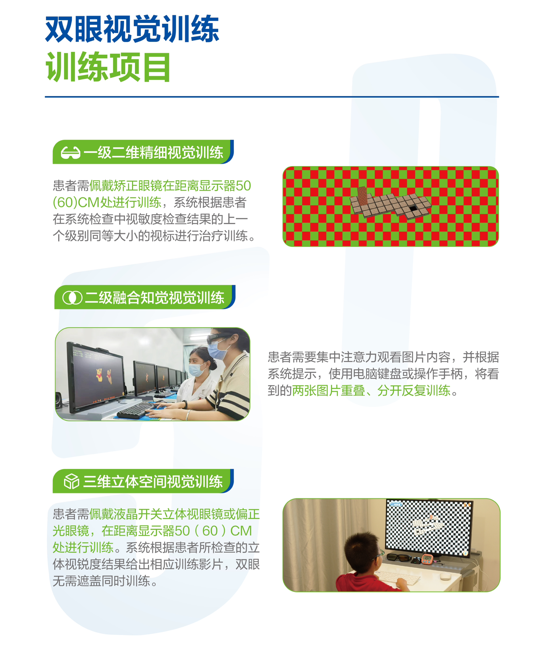 双眼视觉训练
训练项目

一级二维精细视觉训练

患者需佩戴矫正眼镜在距离显示器50(60)CM处进行训练，系统根据患者在系统检查中视敏度检查结果的上一个级别同等大小的视标进行治疗训练。

二级融合知觉视觉训练

患者需要集中注意力观看图片内容，并根据系统提示，使用电脑键盘或操作手柄，将看到的两张图片重叠、分开反复训练。

三维立体空间视觉训练

患者需佩戴液晶开关立体视眼镜或偏正光眼镜，在距离显示器50（60）CM处进行训练。系统根据患者所检查的立体视锐度结果给出相应训练影片，双眼无需遮盖同时训练。