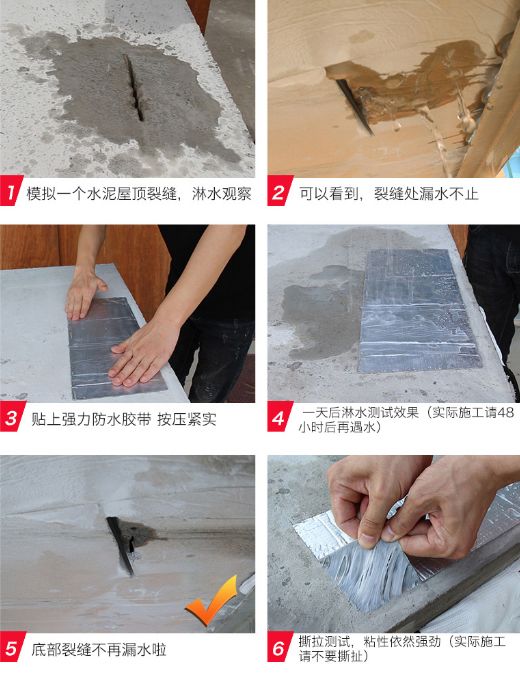 1 模拟一个水泥屋顶裂缝，淋水观察

2 可以看到，裂缝处漏水不止

3 贴上强力防水胶带 按压紧实

4 一天后淋水测试效果（实际施工请48小时后再遇水）

5 底部裂缝不再漏水啦

6 撕拉测试，粘性依然强劲（实际施工请不要撕扯）