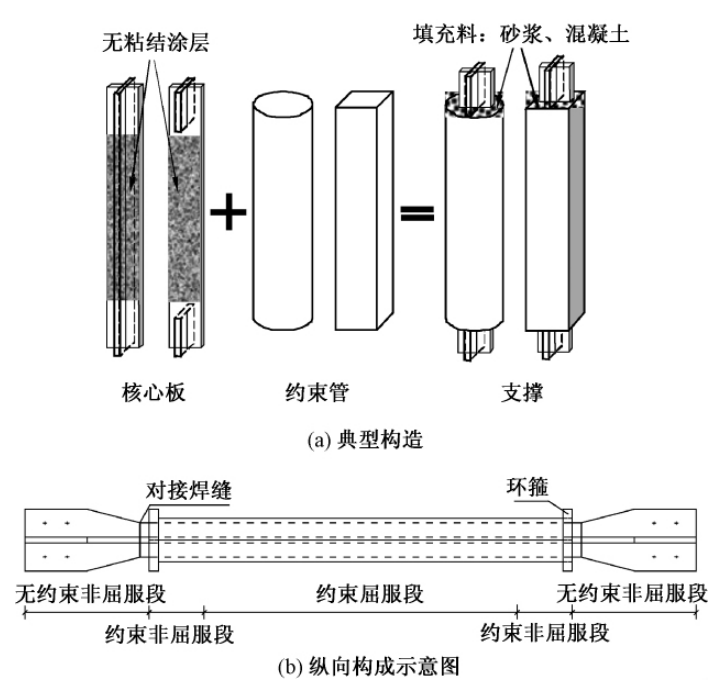 无粘结涂层

填充料：砂浆、混凝土

+

=

核心板

约束管

支撑

(a) 典型构造

对接焊缝

环箍

无约束非屈服段

约束屈服段

无约束非屈服段

约束非屈服段

约束非屈服段

(b) 纵向构成示意图