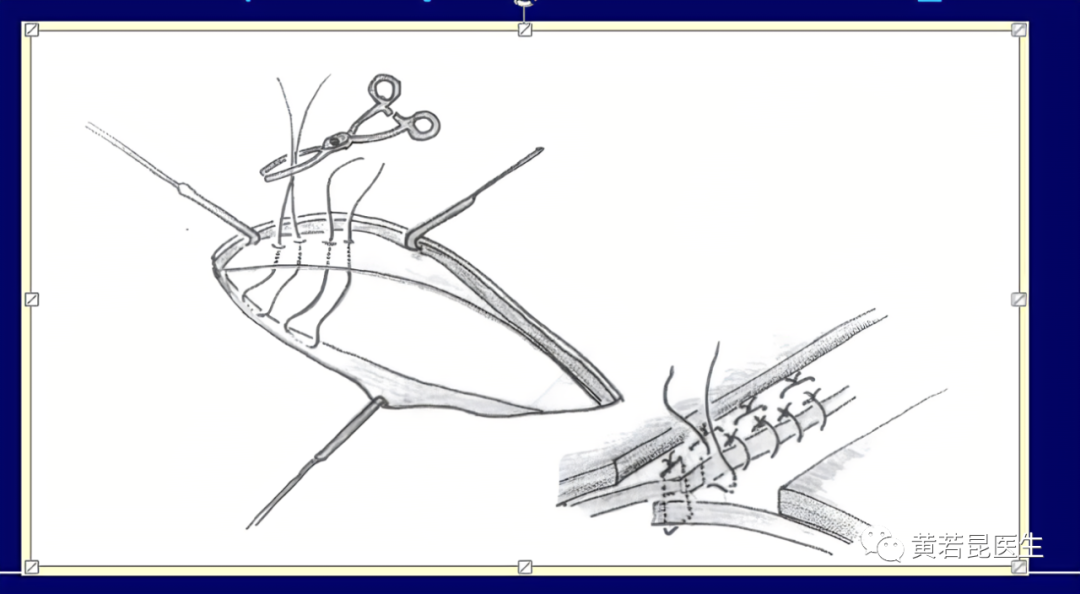 黄若昆医生