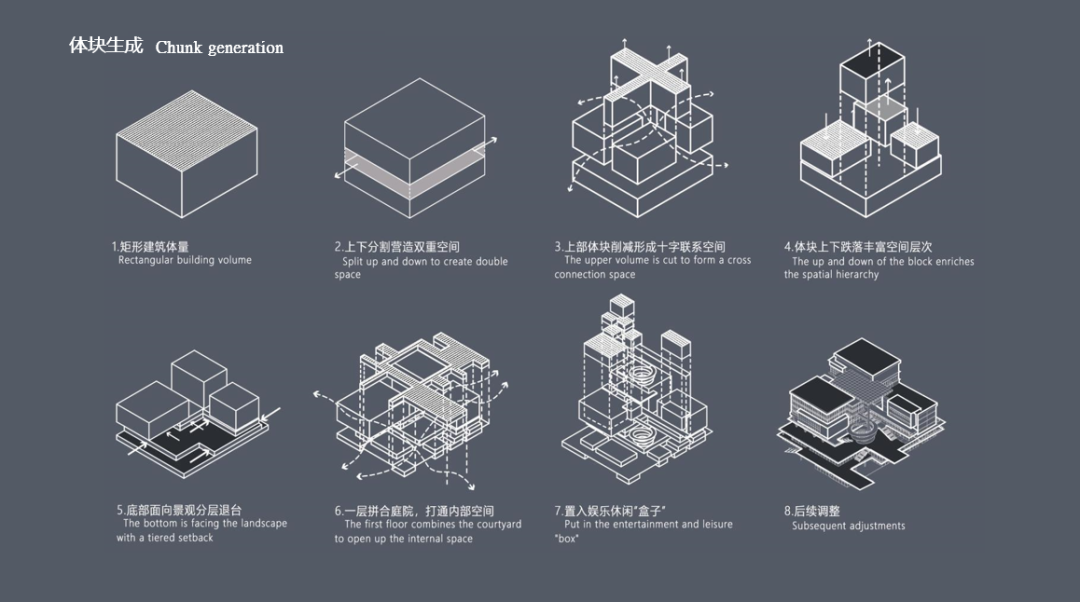 体块生成 Chunk generation

1.矩形建筑体量
Rectangular building volume

2.上下分割营造双重空间
Split up and down to create double space

3.上部体块削减形成十字联系空间
The upper volume is cut to form a cross connection space

4.体块上下跌落丰富空间层次
The up and down of the block enriches the spatial hierarchy

5.底部面向景观分层退台
The bottom is facing the landscape with a tiered setback

6.一层拼合庭院，打通内部空间
The first floor combines the courtyard to open up the internal space

7.置入娱乐休闲"盒子"
Put in the entertainment and leisure "box"

8.后续调整
Subsequent adjustments