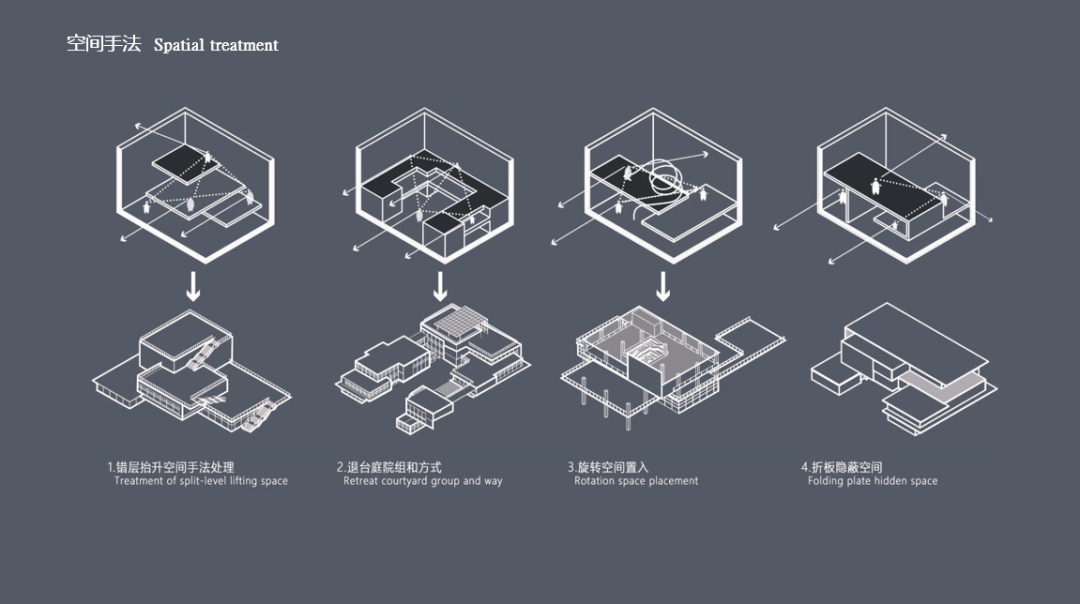 空间手法 Spatial treatment

1.错层抬升空间手法处理
Treatment of split-level lifting space

2.退台庭院组和方式
Retreat courtyard group and way

3.旋转空间置入
Rotation space placement

4.折板隐蔽空间
Folding plate hidden space