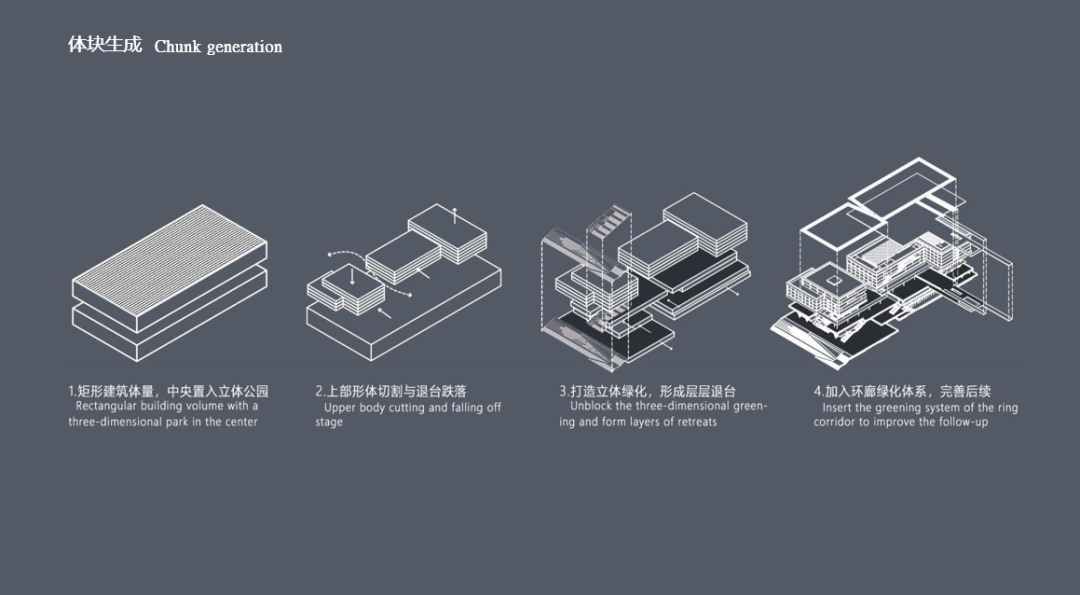 体块生成 Chunk generation

1.矩形建筑体量，中央置入立体公园
Rectangular building volume with a three-dimensional park in the center

2.上部形体切割与退台跌落
Upper body cutting and falling off stage

3.打造立体绿化，形成层层退台
Unblock the three-dimensional greening and form layers of retreats

4.加入环廊绿化体系，完善后续
Insert the greening system of the ring corridor to improve the follow-up