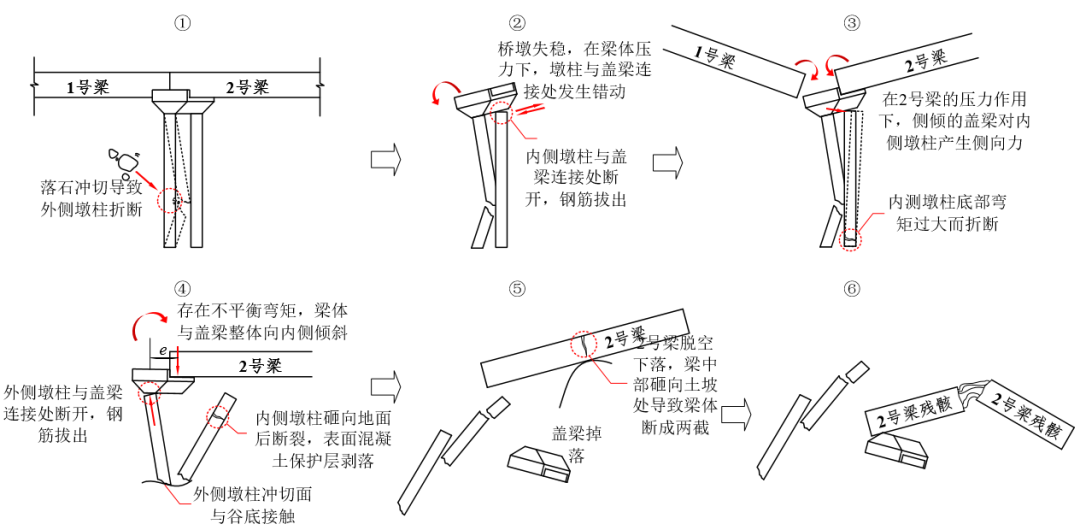 ①

1号梁

2号梁

落石冲切导致外侧墩柱折断

②

桥墩失稳，在梁体压力下，墩柱与盖梁连接处发生错动

内侧墩柱与盖梁连接处断开，钢筋拔出

③

1号梁

2号梁

在2号梁的压力作用下，侧倾的盖梁对内侧墩柱产生侧向力

内测墩柱底部弯矩过大而折断

④

存在不平衡弯矩，梁体与盖梁整体向内侧倾斜

$e$

2号梁

外侧墩柱与盖梁连接处断开，钢筋拔出

内侧墩柱砸向地面后断裂，表面混凝土保护层剥落

外侧墩柱冲切面与谷底接触

⑤

2号梁

2号梁脱空下落，梁中部砸向土坡处导致梁体断成两截

盖梁掉落

⑥

2号梁残骸

2号梁残骸