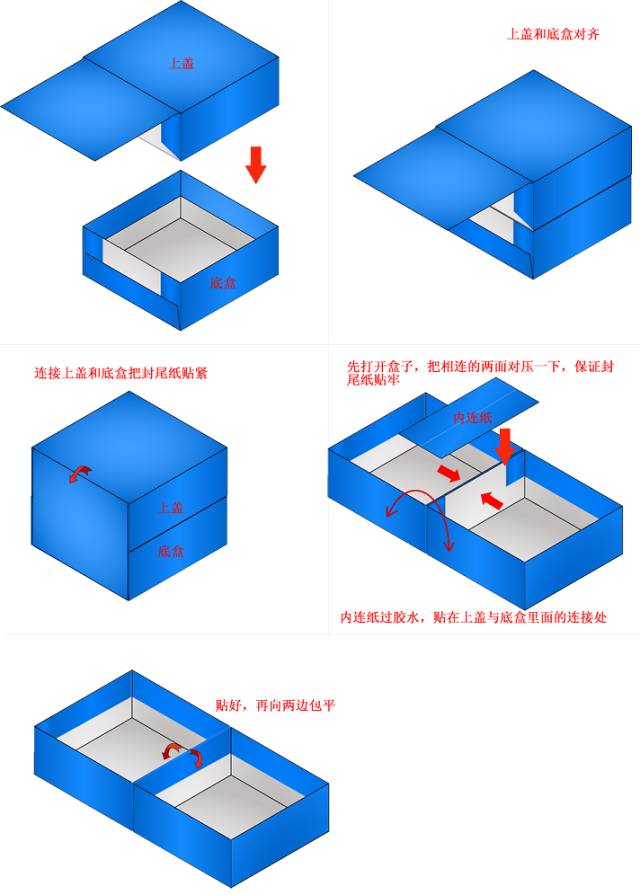 上盖

底盒

上盖和底盒对齐

连接上盖和底盒把封尾纸贴紧

上盖

底盒

先打开盒子，把相连的两面对压一下，保证封尾纸贴牢

内连纸

内连纸过胶水，贴在上盖与底盒里面的连接处

贴好，再向两边包平