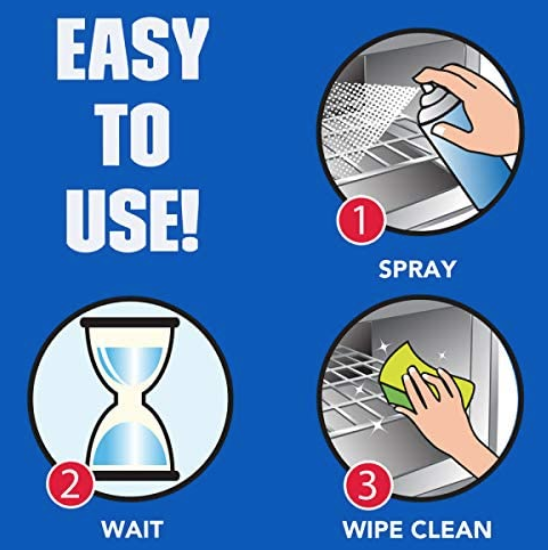 EASY TO USE!

1

SPRAY

2

WAIT

3

WIPE CLEAN