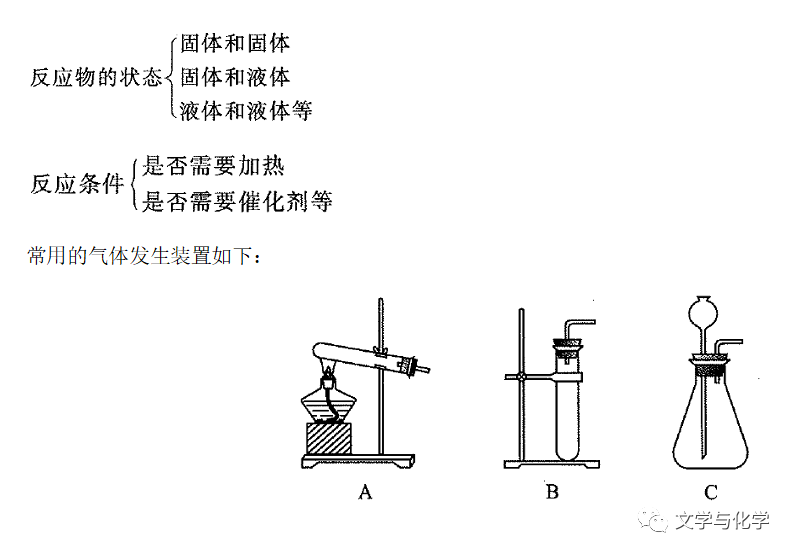 反应物的状态 固体和固体
固体和液体
液体和液体等

反应条件 是否需要加热
是否需要催化剂等

常用的气体发生装置如下：

A
B
C

文学与化学