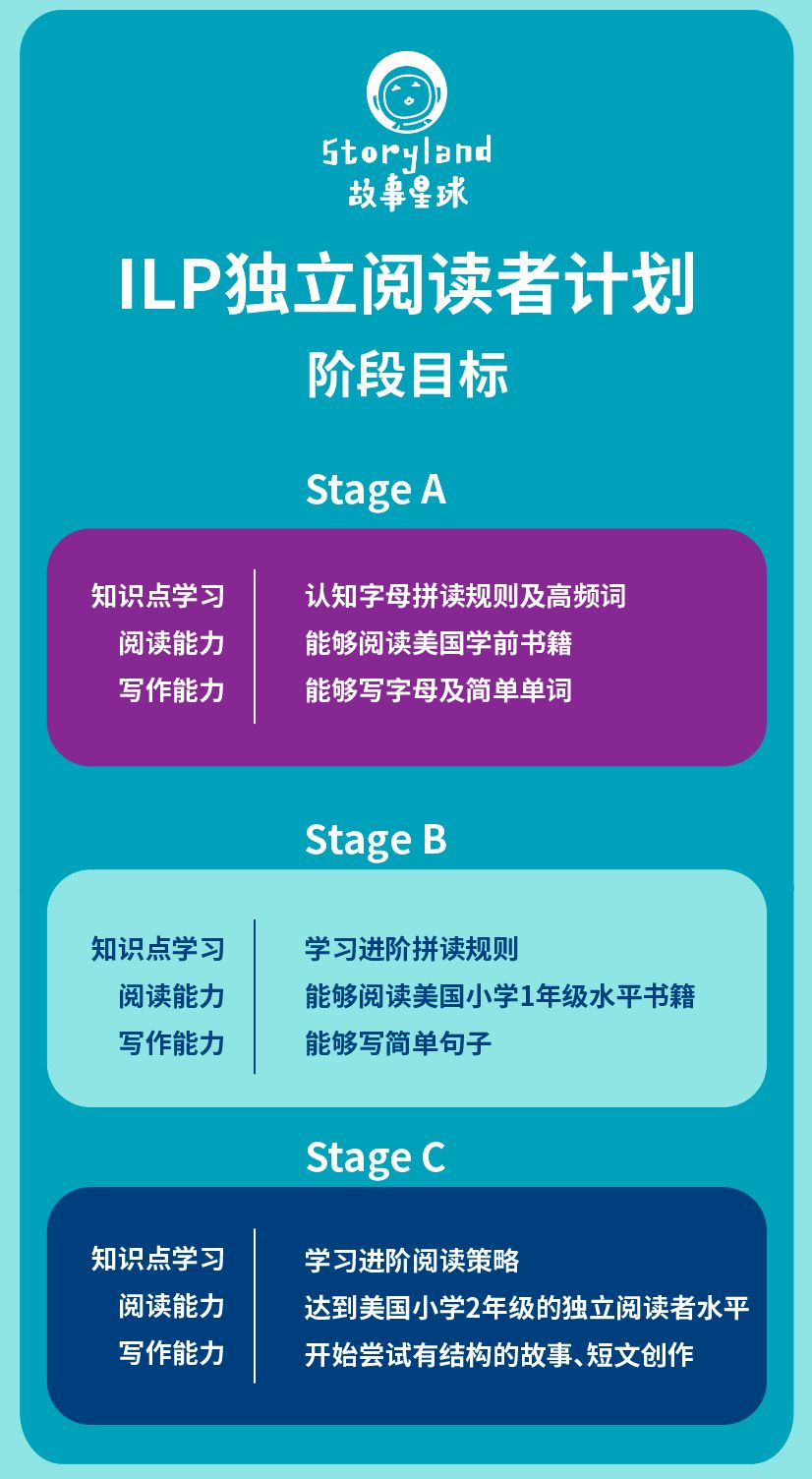 Storyland
故事星球

ILP独立阅读者计划

阶段目标

Stage A

知识点学习 认知字母拼读规则及高频词
阅读能力 能够阅读美国学前书籍
写作能力 能够写字母及简单单词

Stage B

知识点学习 学习进阶拼读规则
阅读能力 能够阅读美国小学1年级水平书籍
写作能力 能够写简单句子

Stage C

知识点学习 学习进阶阅读策略
阅读能力 达到美国小学2年级的独立阅读者水平
写作能力 开始尝试有结构的故事、短文创作