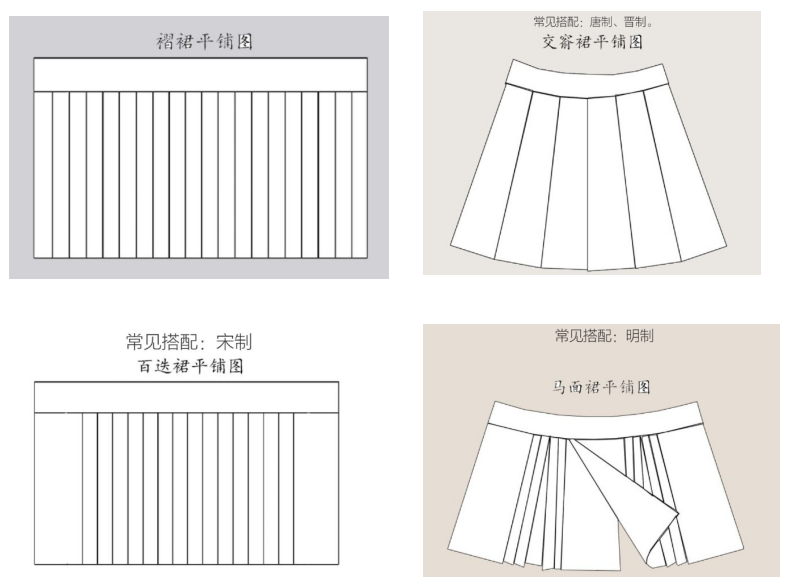 褶裙平铺图

常见搭配：唐制、晋制。
交窬裙平铺图

常见搭配：宋制
百迭裙平铺图

常见搭配：明制
马面裙平铺图