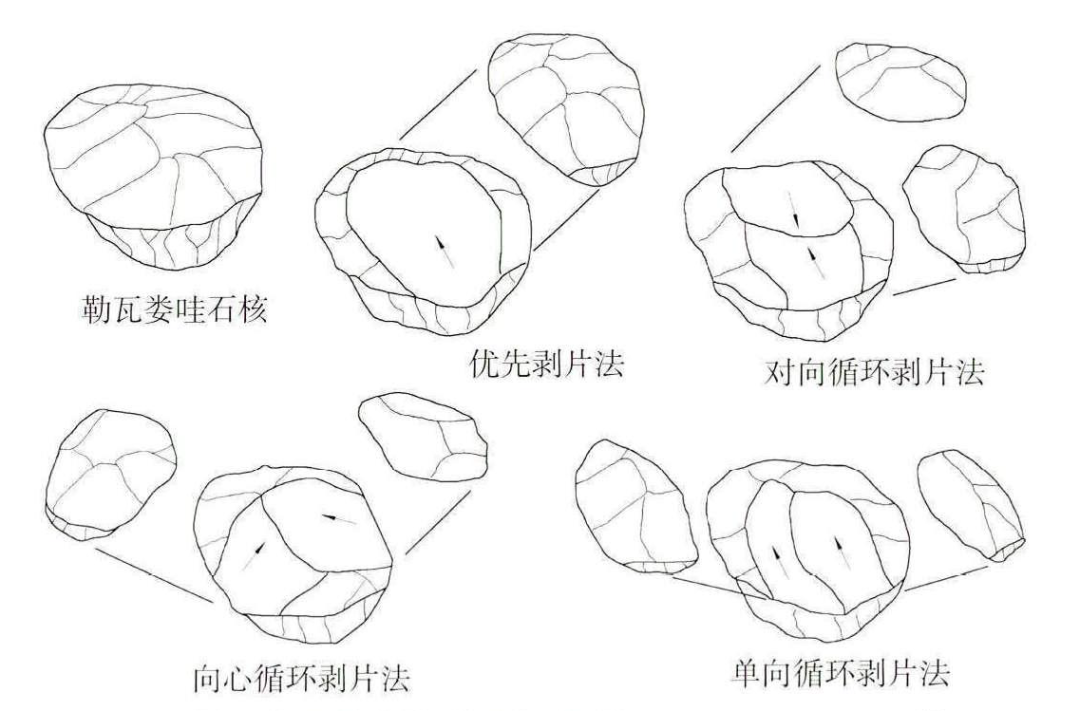 勒瓦娄哇石核

优先剥片法

对向循环剥片法

向心循环剥片法

单向循环剥片法