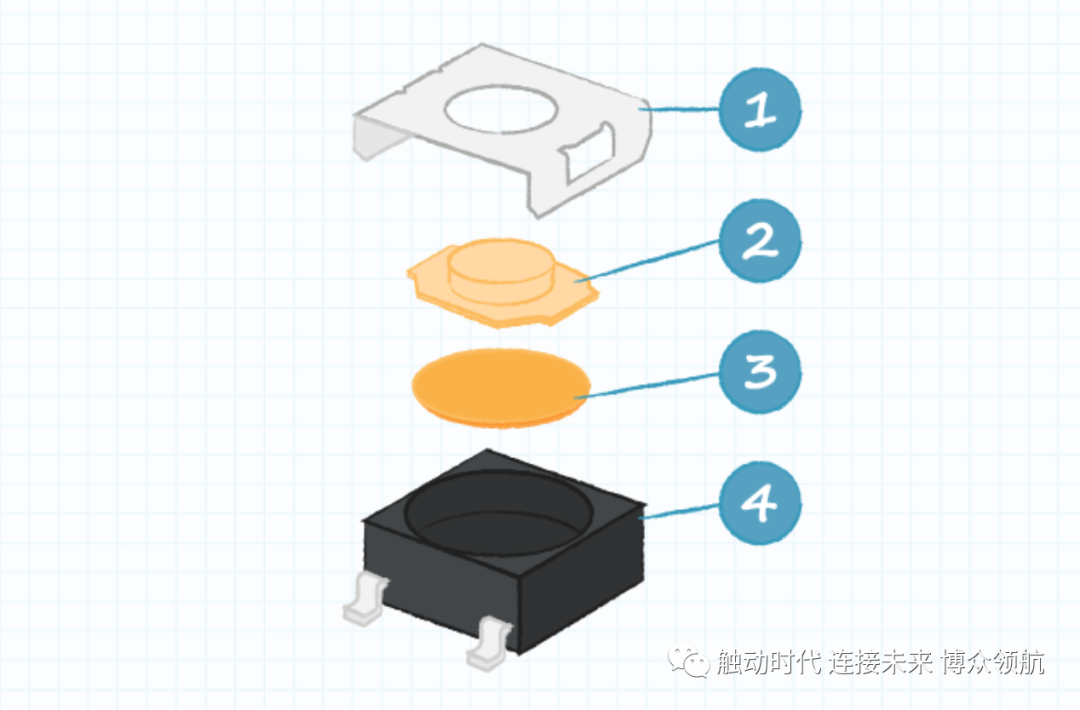 1
2
3
4
触动时代 连接未来 博众领航