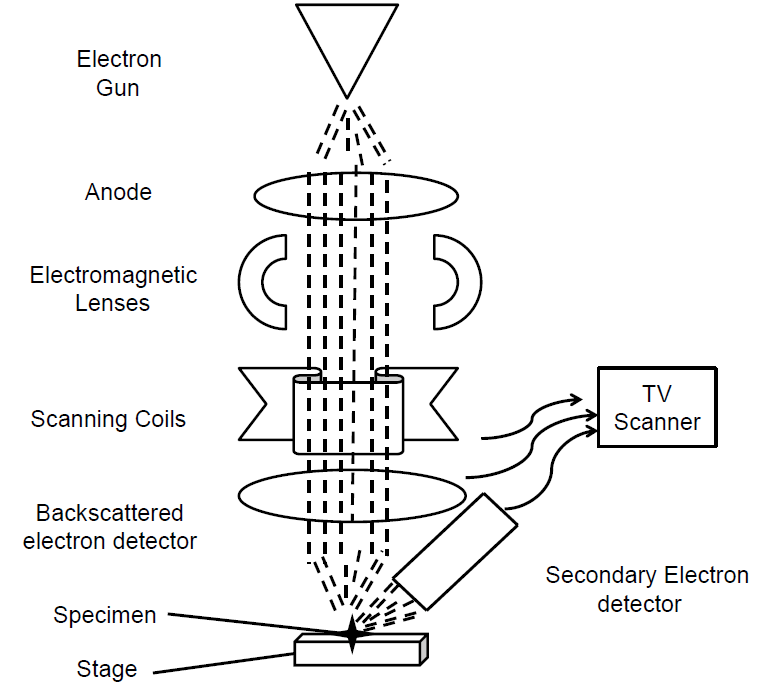 Electron Gun

Anode

Electromagnetic Lenses

Scanning Coils

TV Scanner

Backscattered electron detector

Secondary Electron detector

Specimen

Stage