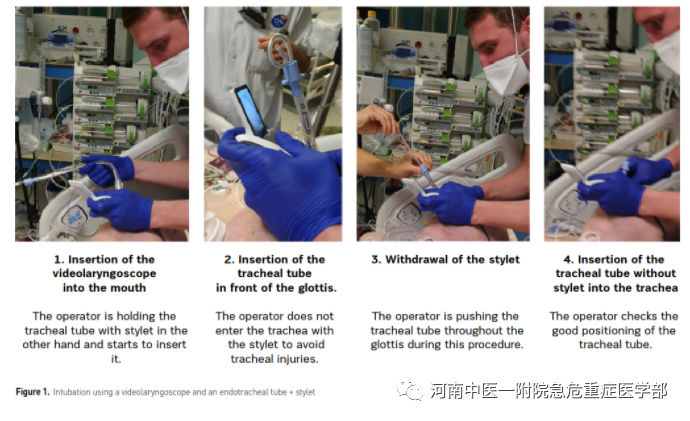 1. Insertion of the videolaryngoscope into the mouth

The operator is holding the tracheal tube with stylet in the other hand and starts to insert it.

2. Insertion of the tracheal tube in front of the glottis.

The operator does not enter the trachea with the stylet to avoid tracheal injuries.

3. Withdrawal of the stylet

The operator is pushing the tracheal tube throughout the glottis during this procedure.

4. Insertion of the tracheal tube without stylet into the trachea

The operator checks the good positioning of the tracheal tube.

Figure 1. Intubation using a videolaryngoscope and an endotracheal tube + stylet

河南中医一附院急危重症医学部