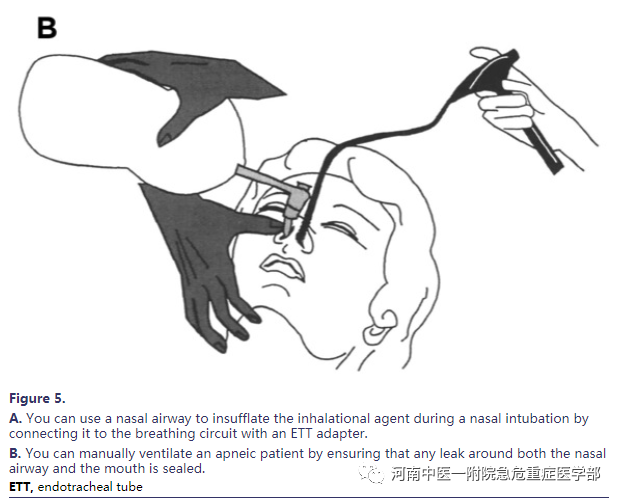 B

Figure 5.

A. You can use a nasal airway to insufflate the inhalational agent during a nasal intubation by connecting it to the breathing circuit with an ETT adapter.

B. You can manually ventilate an apneic patient by ensuring that any leak around both the nasal airway and the mouth is sealed.

ETT, endotracheal tube

河南中医一附院急危重症医学部