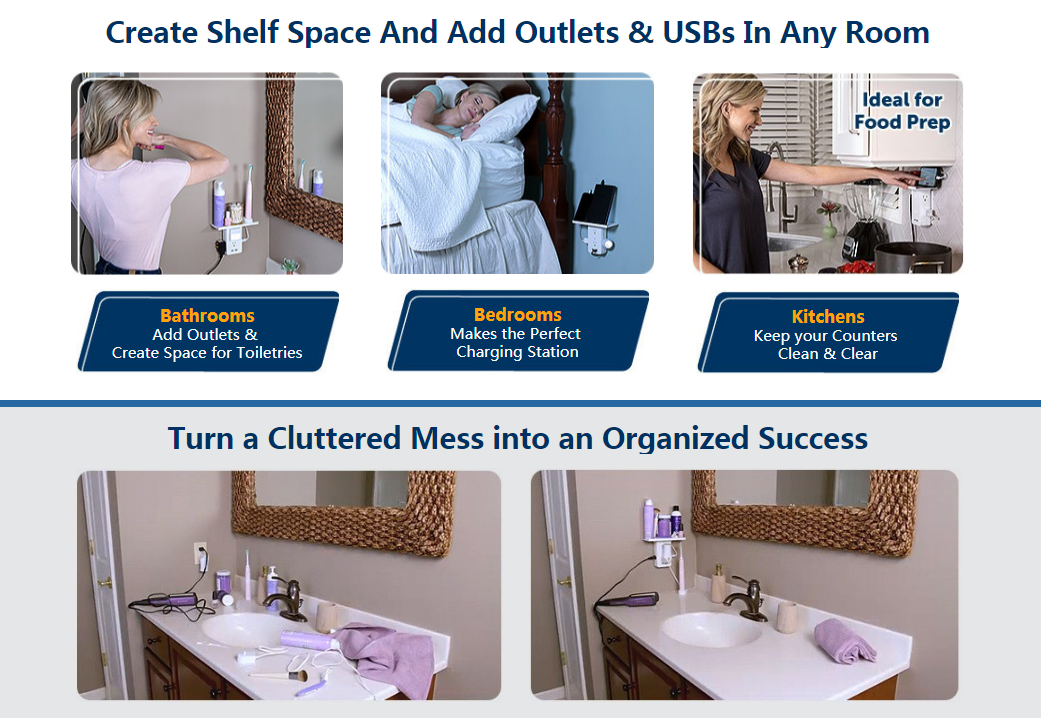 Create Shelf Space And Add Outlets & USBs In Any Room

Ideal for Food Prep

Bathrooms
Add Outlets & Create Space for Toiletries

Bedrooms
Makes the Perfect Charging Station

Kitchens
Keep your Counters Clean & Clear

Turn a Cluttered Mess into an Organized Success