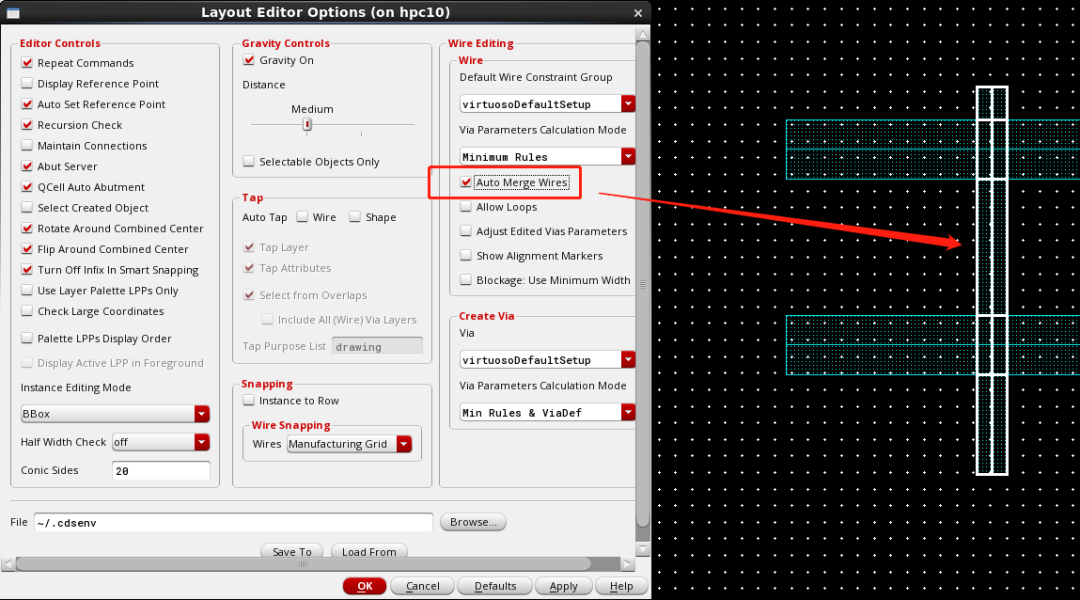 Layout Editor Options (on hpc10)

Editor Controls
Repeat Commands
Display Reference Point
Auto Set Reference Point
Recursion Check
Maintain Connections
Abut Server
QCell Auto Abutment
Select Created Object
Rotate Around Combined Center
Flip Around Combined Center
Turn Off Infix In Smart Snapping
Use Layer Palette LPPs Only
Check Large Coordinates
Palette LPPs Display Order
Display Active LPP in Foreground
Instance Editing Mode
BBox
Half Width Check off
Conic Sides 20

Gravity Controls
Gravity On
Distance
Medium
Selectable Objects Only

Tap
Auto Tap Wire Shape
Tap Layer
Tap Attributes
Select from Overlaps
Include All (Wire) Via Layers
Tap Purpose List drawing

Snapping
Instance to Row
Wire Snapping
Wires Manufacturing Grid

Wire Editing
Wire
Default Wire Constraint Group
virtuosoDefaultSetup
Via Parameters Calculation Mode
Minimum Rules
Auto Merge Wires
Allow Loops
Adjust Edited Vias Parameters
Show Alignment Markers
Blockage: Use Minimum Width

Create Via
Via
virtuosoDefaultSetup
Via Parameters Calculation Mode
Min Rules & ViaDef

File ~/.cdsenv Browse...
Save To Load From
OK Cancel Defaults Apply Help