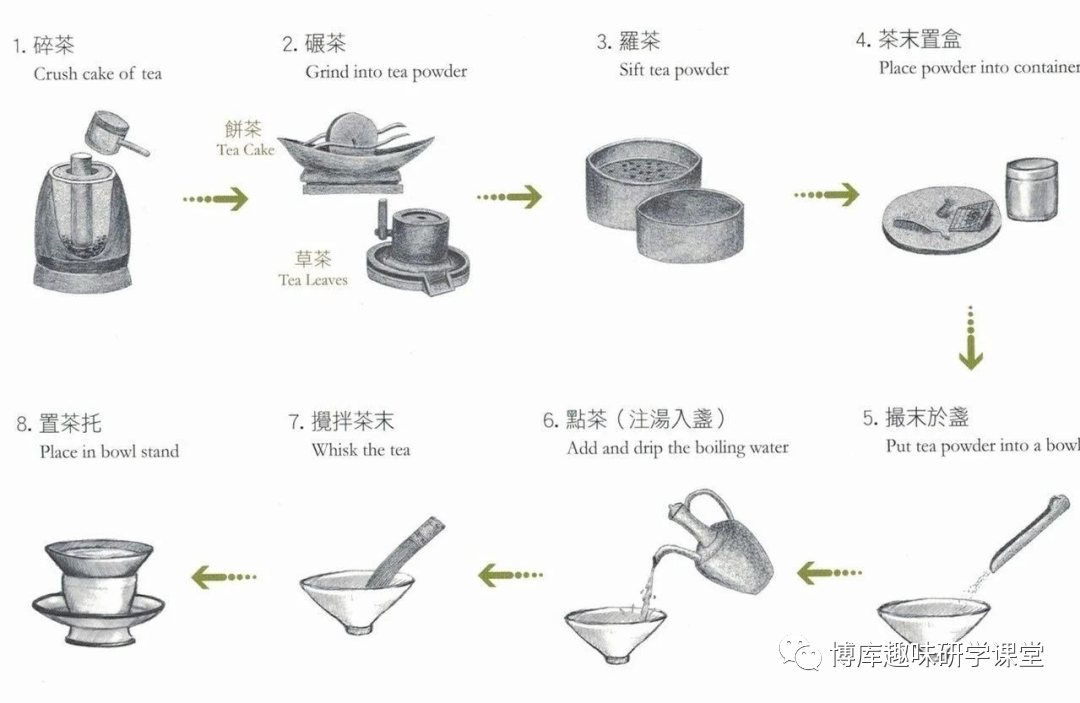 1. 碎茶
Crush cake of tea

2. 碾茶
Grind into tea powder

餅茶
Tea Cake

草茶
Tea Leaves

3. 羅茶
Sift tea powder

4. 茶末置盒
Place powder into container

5. 撮末於盞
Put tea powder into a bowl

6. 點茶（注湯入盞）
Add and drip the boiling water

7. 攪拌茶末
Whisk the tea

8. 置茶托
Place in bowl stand

博库趣味研学课堂