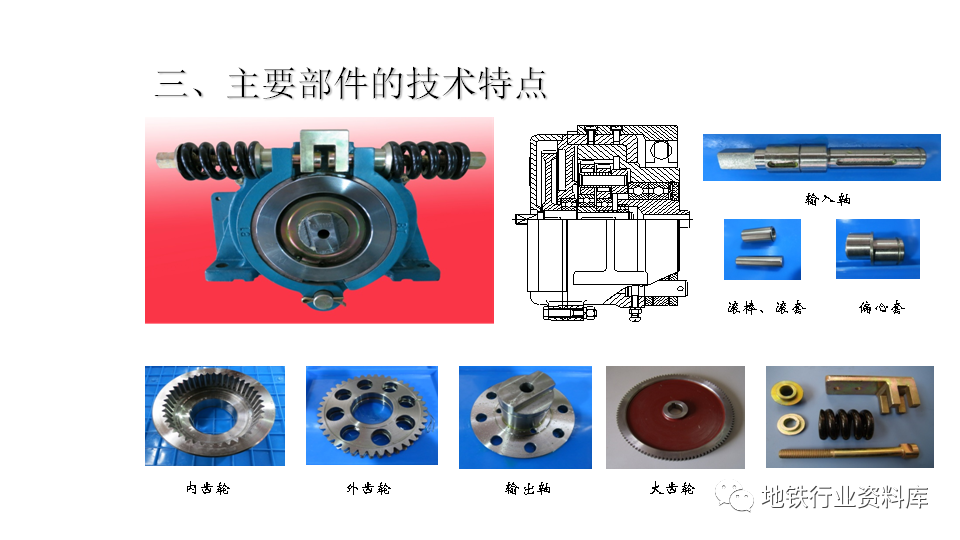 三、主要部件的技术特点

输入轴

滚棒、滚套

偏心套

内齿轮

外齿轮

输出轴

大齿轮

地铁行业资料库