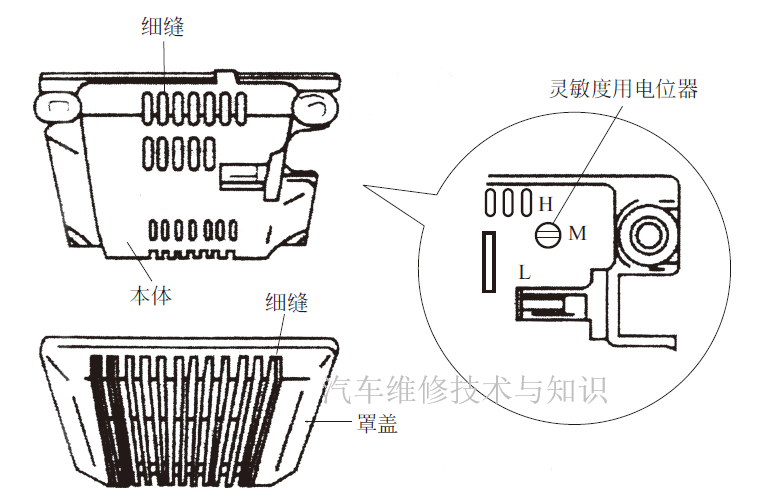 细缝

灵敏度用电位器

H

M

L

本体

细缝

汽车维修技术与知识

罩盖