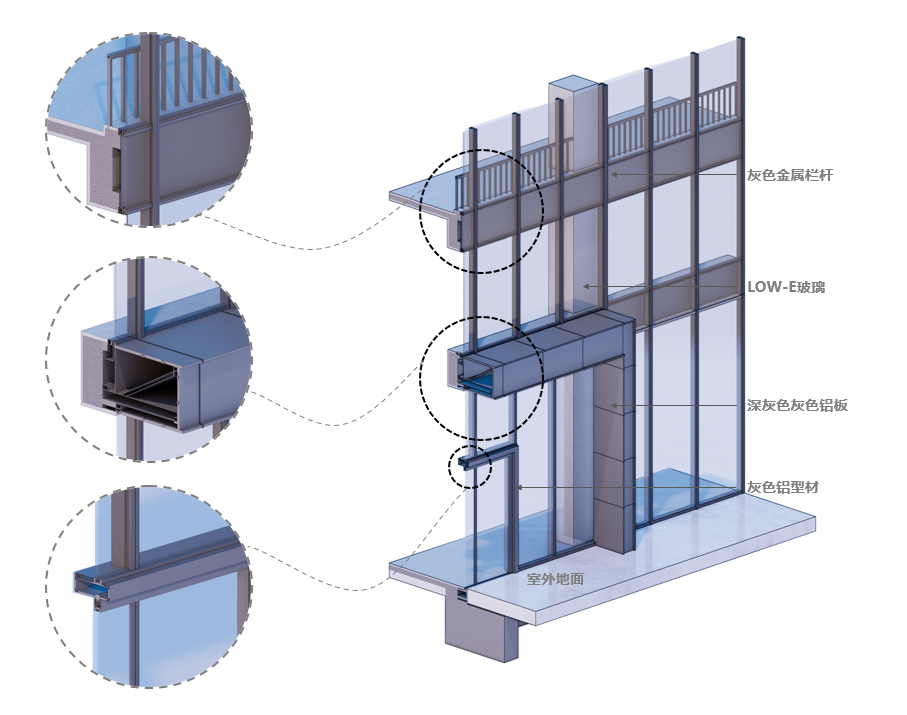 灰色金属栏杆

LOW-E玻璃

深灰色灰色铝板

灰色铝型材

室外地面