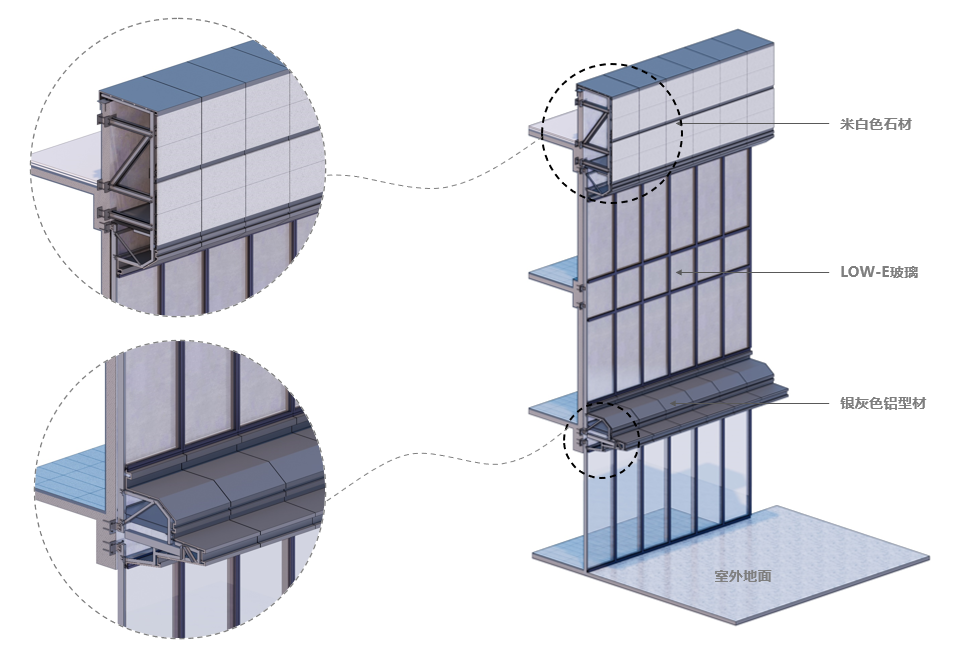 米白色石材

LOW-E玻璃

银灰色铝型材

室外地面