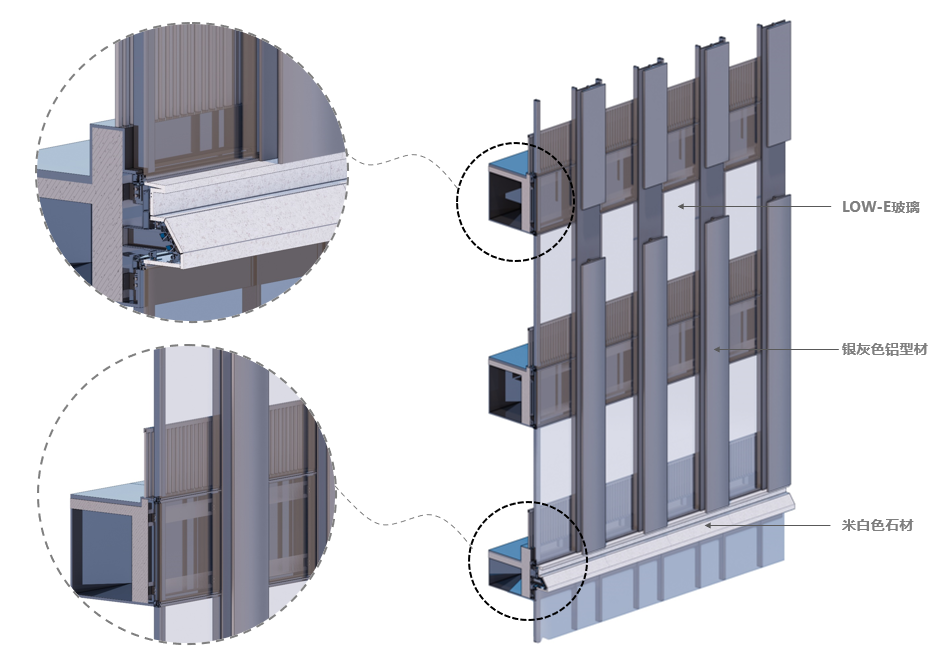 LOW-E玻璃

银灰色铝型材

米白色石材