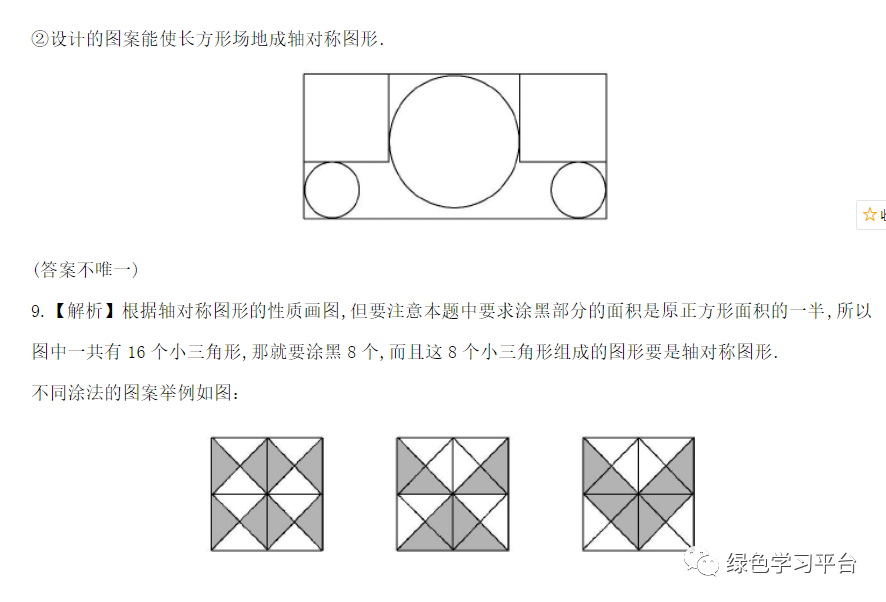 ②设计的图案能使长方形场地成轴对称图形.

(答案不唯一)

9.【解析】根据轴对称图形的性质画图,但要注意本题中要求涂黑部分的面积是原正方形面积的一半,所以图中一共有 16 个小三角形,那就要涂黑 8 个,而且这 8 个小三角形组成的图形要是轴对称图形.

不同涂法的图案举例如图:

绿色学习平台