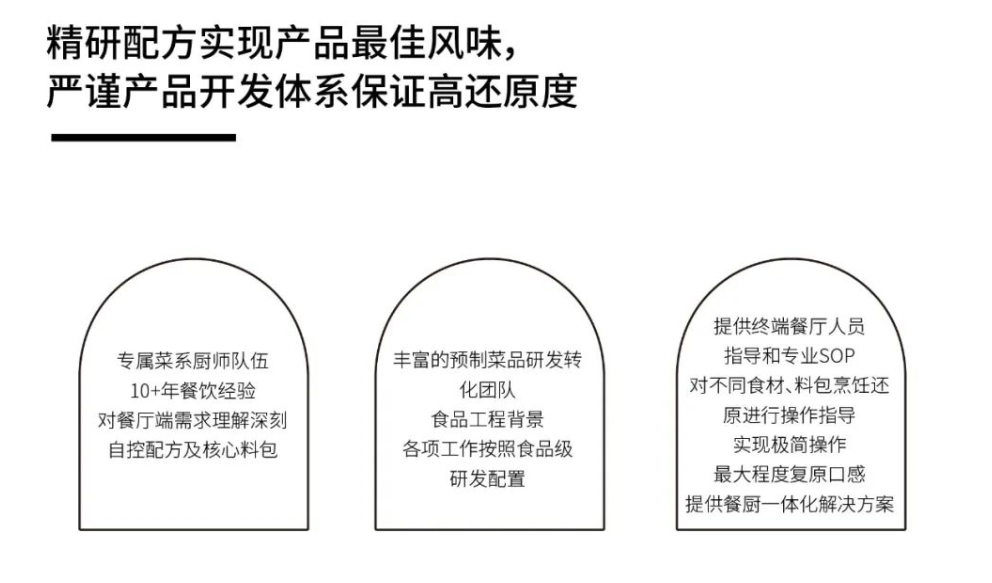 精研配方实现产品最佳风味,
严谨产品开发体系保证高还原度

专属菜系厨师队伍
10+年餐饮经验
对餐厅端需求理解深刻
自控配方及核心料包

丰富的预制菜品研发转化团队
食品工程背景
各项工作按照食品级研发配置

提供终端餐厅人员
指导和专业SOP
对不同食材、料包烹饪还原进行操作指导
实现极简操作
最大程度复原口感
提供餐厨一体化解决方案