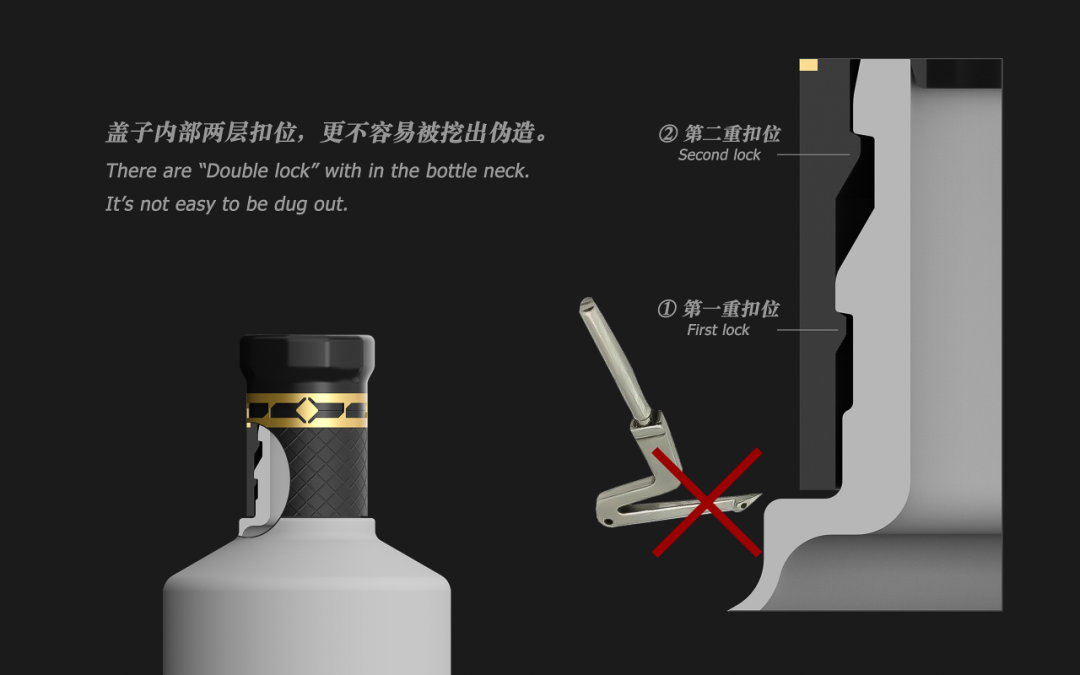 盖子内部两层扣位，更不容易被挖出伪造。
There are “Double lock” with in the bottle neck.
It’s not easy to be dug out.

② 第二重扣位
Second lock

① 第一重扣位
First lock