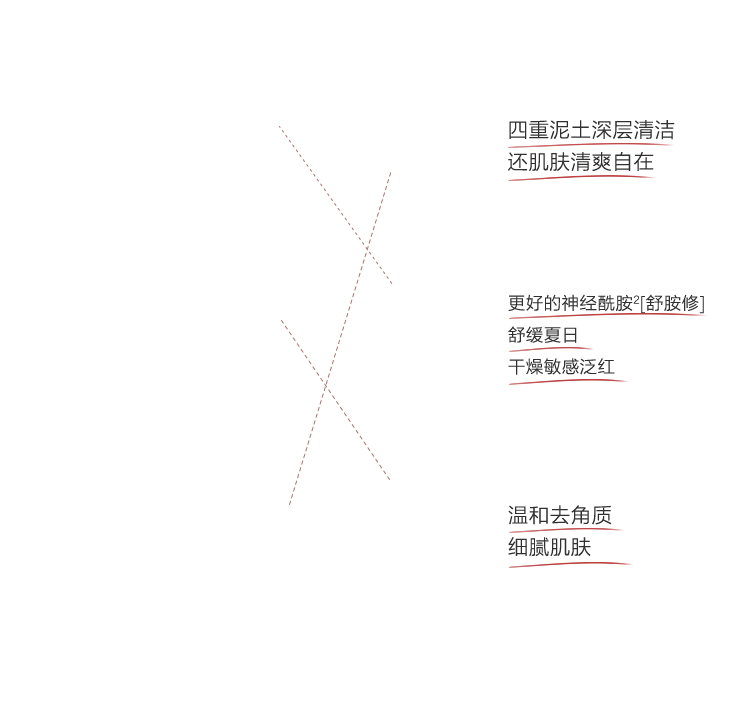 四重泥土深层清洁
还肌肤清爽自在

更好的神经酰胺$^{2}$[舒胺修]
舒缓夏日
干燥敏感泛红

温和去角质
细腻肌肤