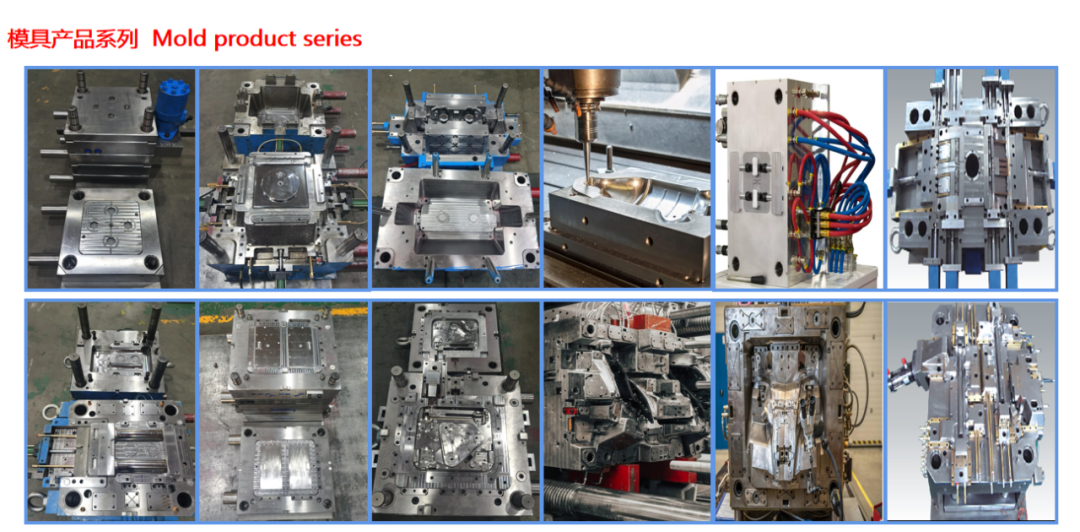 模具产品系列 Mold product series