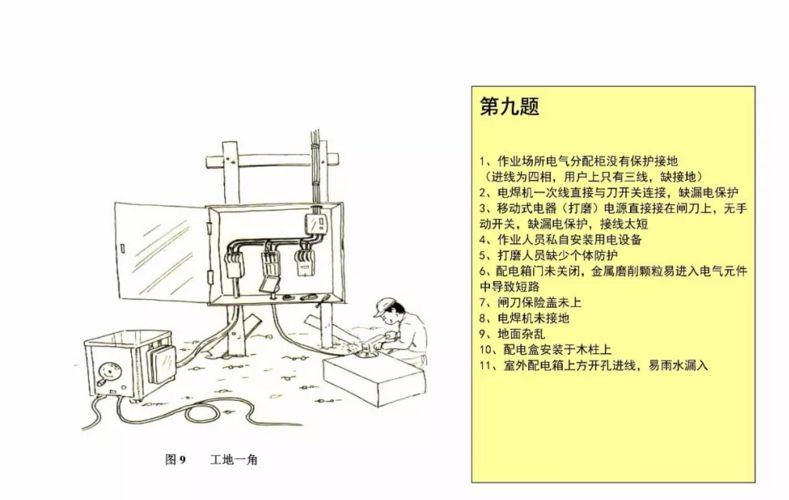 图 9　　工地一角

第九题

1、作业场所电气分配柜没有保护接地（进线为四相，用户上只有三线，缺接地）
2、电焊机一次线直接与刀开关连接，缺漏电保护
3、移动式电器（打磨）电源直接接在闸刀上，无手动开关，缺漏电保护，接线太短
4、作业人员私自安装用电设备
5、打磨人员缺少个体防护
6、配电箱门未关闭，金属磨削颗粒易进入电气元件中导致短路
7、闸刀保险盖未上
8、电焊机未接地
9、地面杂乱
10、配电盒安装于木柱上
11、室外配电箱上方开孔进线，易雨水漏入