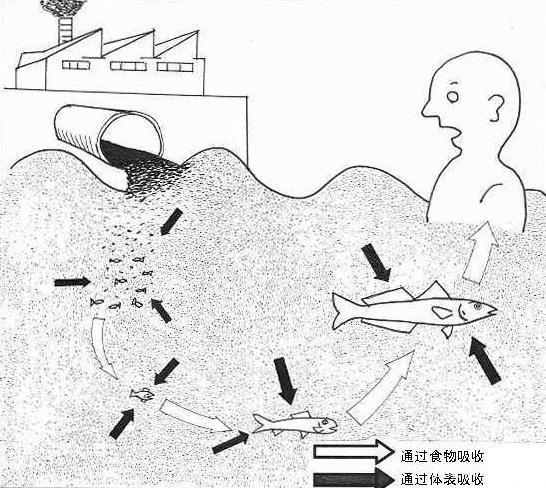 通过食物吸收
通过体表吸收