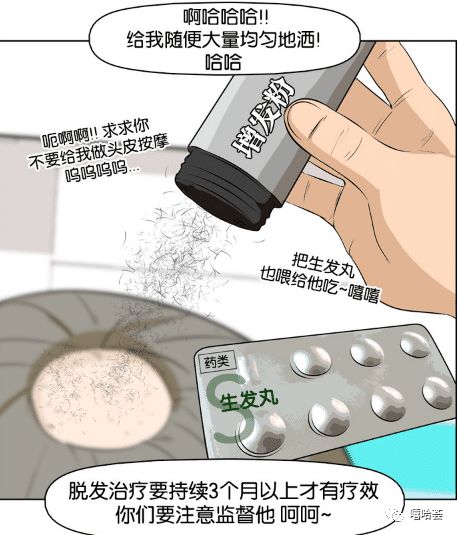 啊哈哈哈!!
给我随便大量均匀地洒!
哈哈

增发粉

呃啊啊!! 求求你
不要给我做头皮按摩
呜呜呜呜...

把生发丸
也喂给他吃~嘻嘻

药类
生发丸

脱发治疗要持续3个月以上才有疗效
你们要注意监督他 呵呵~

嘻哈荟