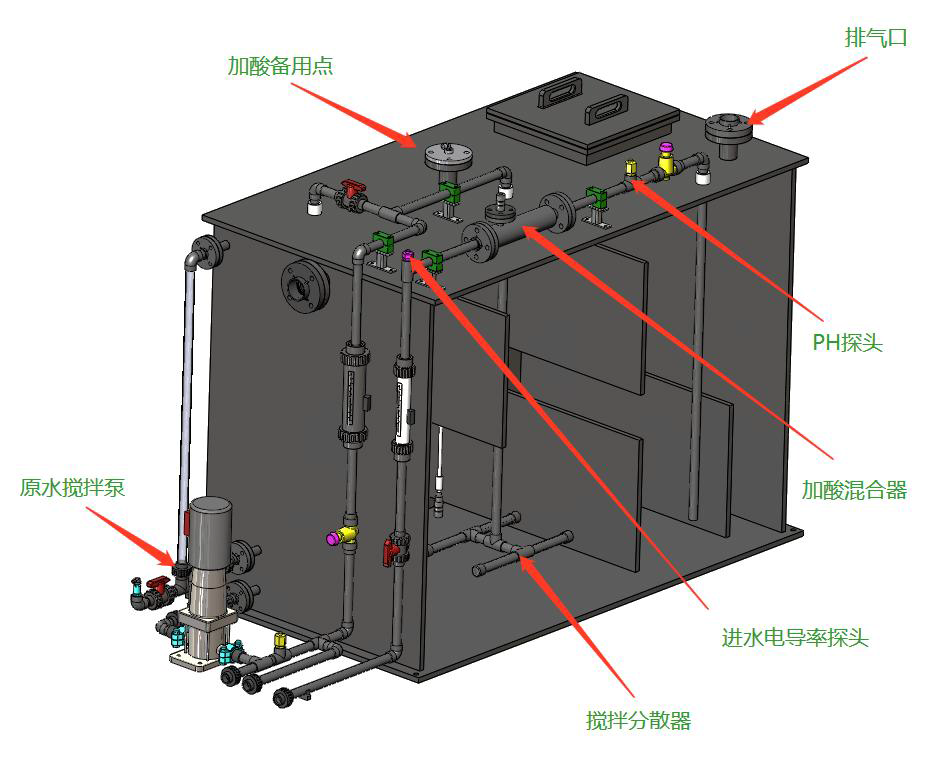 加酸备用点

排气口

PH探头

原水搅拌泵

加酸混合器

进水电导率探头

搅拌分散器