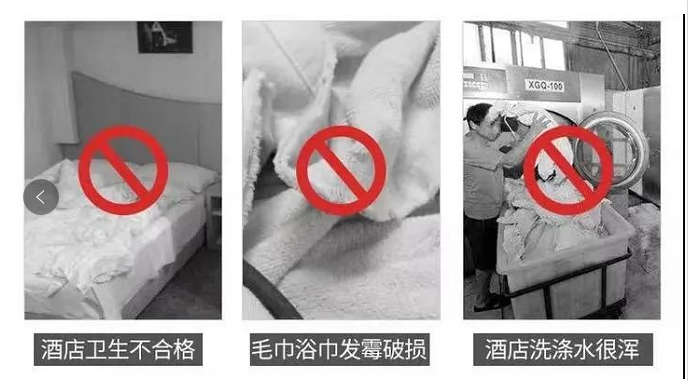 XGQ-100

酒店卫生不合格

毛巾浴巾发霉破损

酒店洗涤水很浑