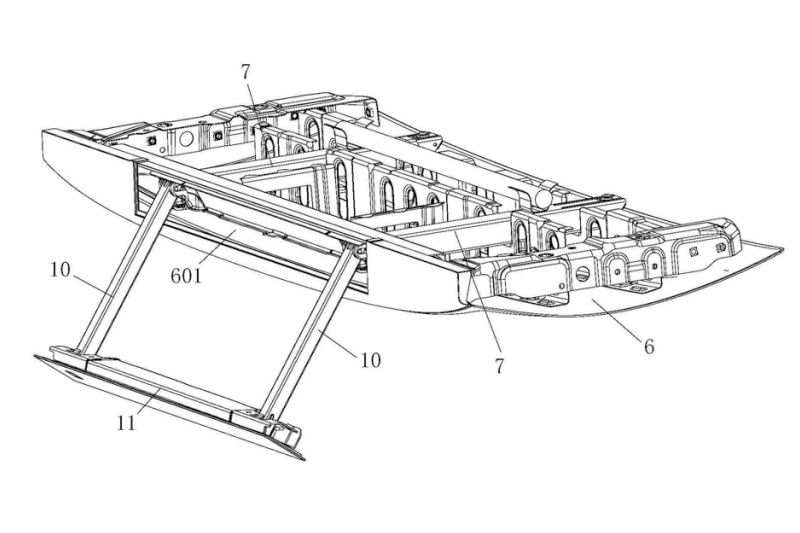 7
10
601
10
7
6
11