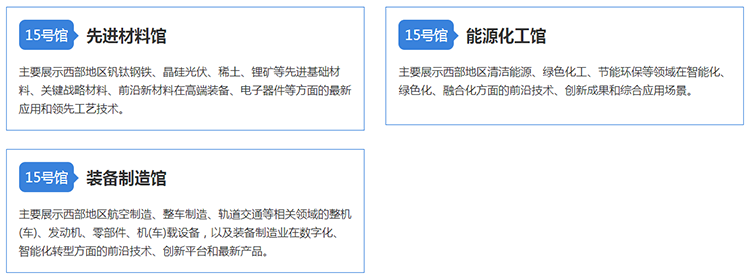 15号馆 先进材料馆

主要展示西部地区钒钛钢铁、晶硅光伏、稀土、锂矿等先进基础材料、关键战略材料、前沿新材料在高端装备、电子器件等方面的最新应用和领先工艺技术。

15号馆 能源化工馆

主要展示西部地区清洁能源、绿色化工、节能环保等领域在智能化、绿色化、融合化方面的前沿技术、创新成果和综合应用场景。

15号馆 装备制造馆

主要展示西部地区航空制造、整车制造、轨道交通等相关领域的整机(车)、发动机、零部件、机(车)载设备，以及装备制造业在数字化、智能化转型方面的前沿技术、创新平台和最新产品。