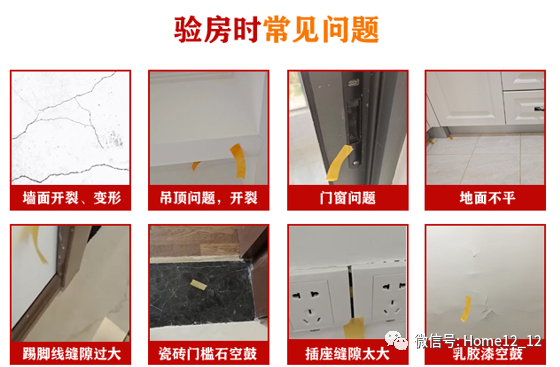 验房时常见问题

墙面开裂、变形

吊顶问题，开裂

门窗问题

地面不平

踢脚线缝隙过大

瓷砖门槛石空鼓

插座缝隙太大

乳胶漆空鼓

微信号: Home12_12