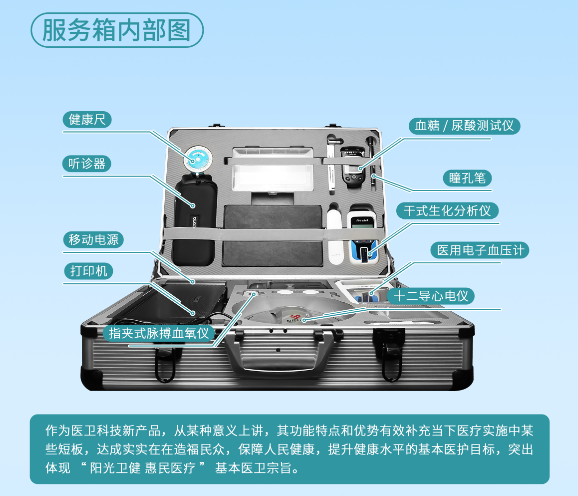 服务箱内部图

健康尺

听诊器

移动电源

打印机

指夹式脉搏血氧仪

血糖 / 尿酸测试仪

瞳孔笔

干式生化分析仪

医用电子血压计

十二导心电仪

作为医卫科技新产品，从某种意义上讲，其功能特点和优势有效补充当下医疗实施中某些短板，达成实实在在造福民众，保障人民健康，提升健康水平的基本医护目标，突出体现 “ 阳光卫健 惠民医疗 ” 基本医卫宗旨。