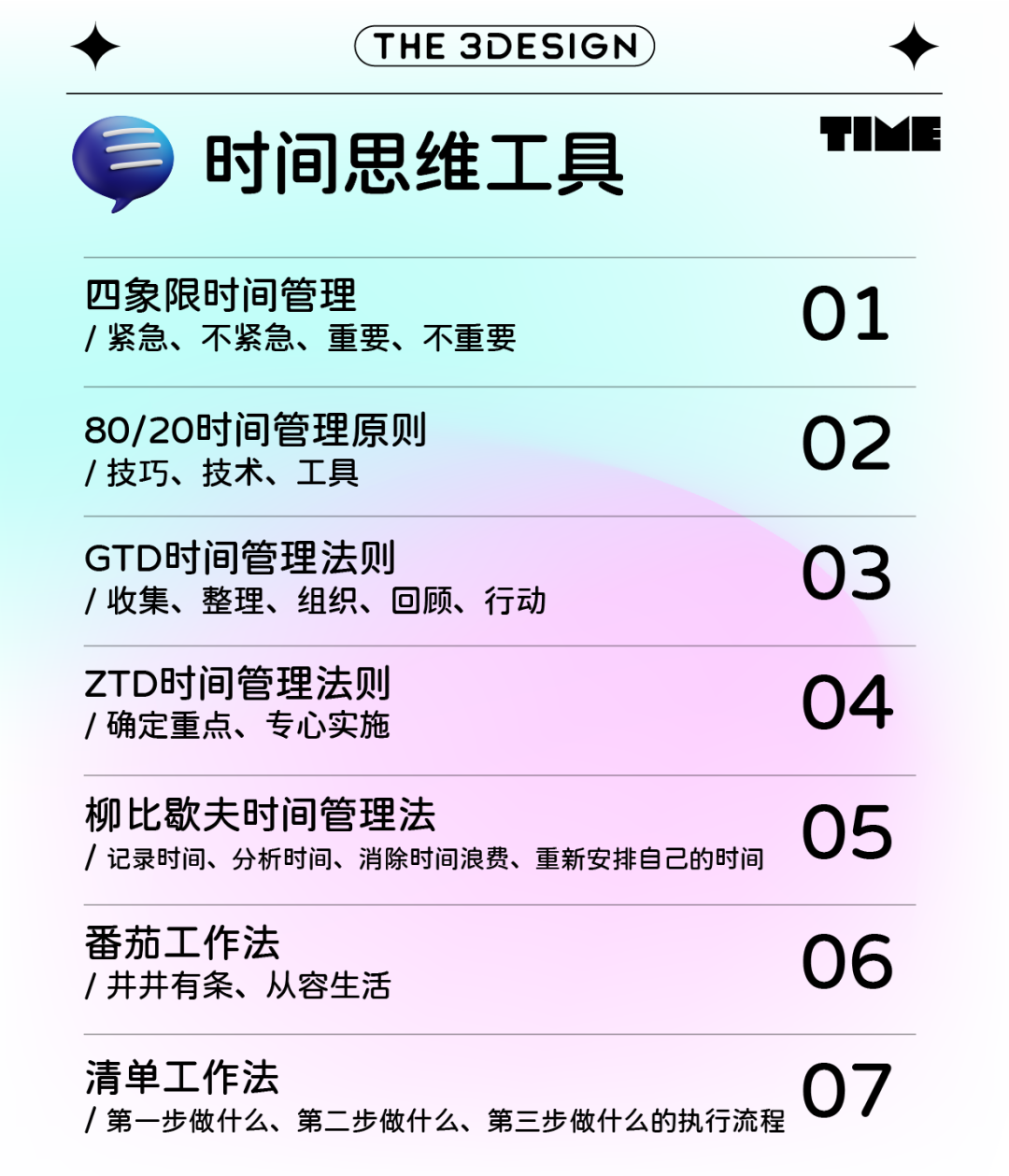 THE 3DESIGN

时间思维工具

TIME

四象限时间管理
/ 紧急、不紧急、重要、不重要

01

80/20时间管理原则
/ 技巧、技术、工具

02

GTD时间管理法则
/ 收集、整理、组织、回顾、行动

03

ZTD时间管理法则
/ 确定重点、专心实施

04

柳比歇夫时间管理法
/ 记录时间、分析时间、消除时间浪费、重新安排自己的时间

05

番茄工作法
/ 井井有条、从容生活

06

清单工作法
/ 第一步做什么、第二步做什么、第三步做什么的执行流程

07