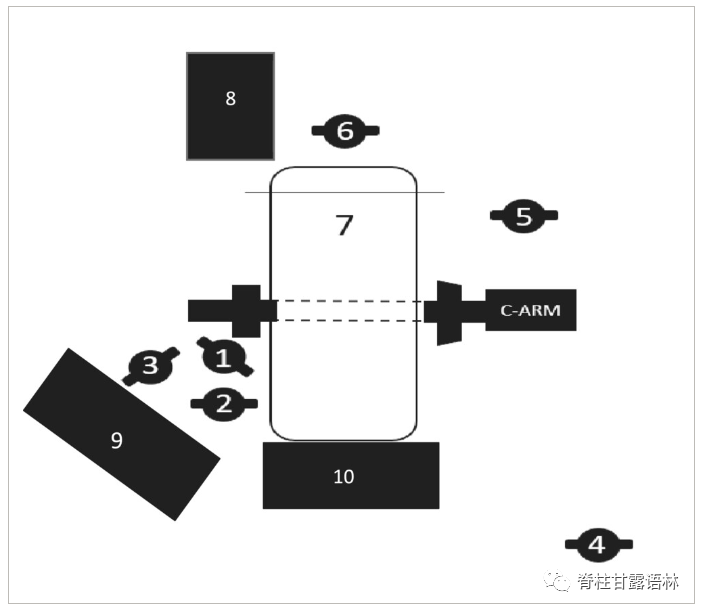 8
6
7
5
C-ARM
3
1
2
9
10
4
脊柱甘露语林