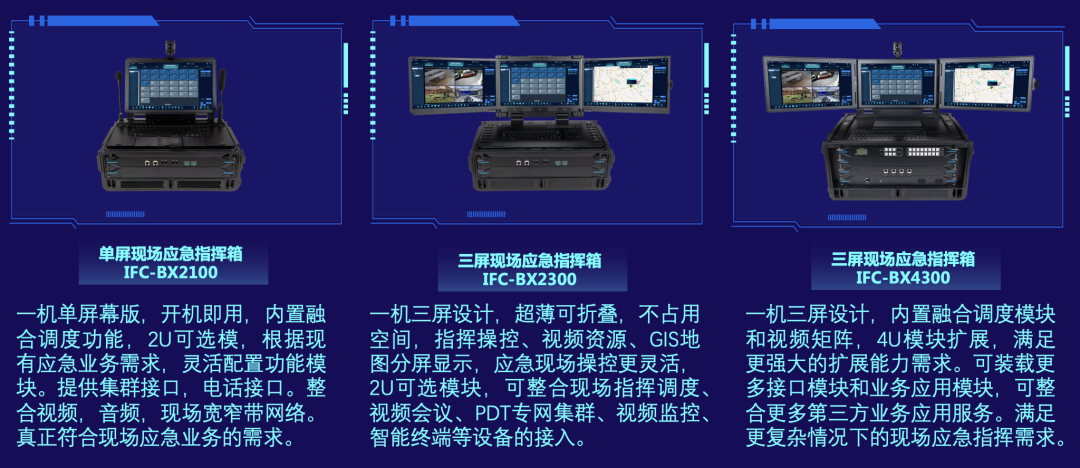 单屏现场应急指挥箱
IFC-BX2100

一机单屏幕版，开机即用，内置融合调度功能，2U可选模，根据现有应急业务需求，灵活配置功能模块。提供集群接口，电话接口。整合视频，音频，现场宽窄带网络。真正符合现场应急业务的需求。

三屏现场应急指挥箱
IFC-BX2300

一机三屏设计，超薄可折叠，不占用空间，指挥操控、视频资源、GIS地图分屏显示，应急现场操控更灵活，2U可选模块，可整合现场指挥调度、视频会议、PDT专网集群、视频监控、智能终端等设备的接入。

三屏现场应急指挥箱
IFC-BX4300

一机三屏设计，内置融合调度模块和视频矩阵，4U模块扩展，满足更强大的扩展能力需求。可装载更多接口模块和业务应用模块，可整合更多第三方业务应用服务。满足更复杂情况下的现场应急指挥需求。