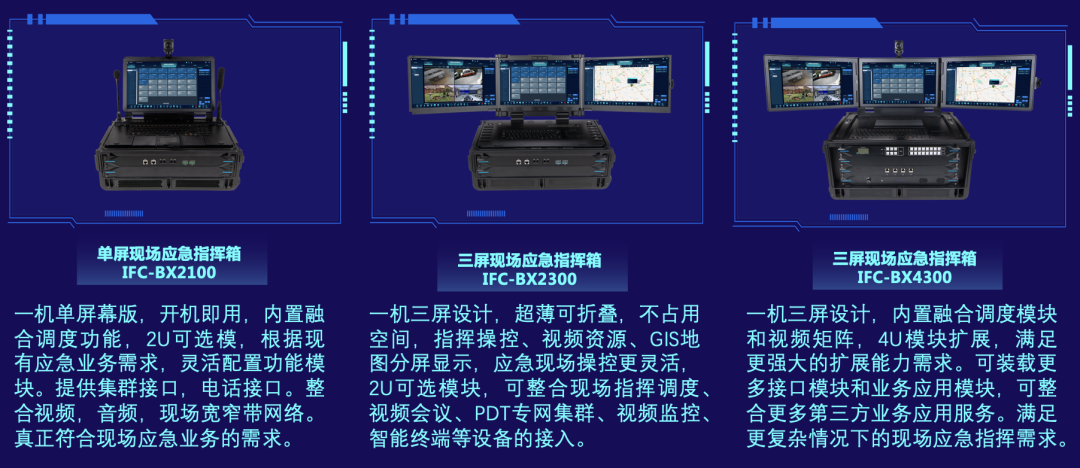 单屏现场应急指挥箱
IFC-BX2100

一机单屏幕版，开机即用，内置融合调度功能，2U可选模，根据现有应急业务需求，灵活配置功能模块。提供集群接口，电话接口。整合视频，音频，现场宽窄带网络。真正符合现场应急业务的需求。

三屏现场应急指挥箱
IFC-BX2300

一机三屏设计，超薄可折叠，不占用空间，指挥操控、视频资源、GIS地图分屏显示，应急现场操控更灵活，2U可选模块，可整合现场指挥调度、视频会议、PDT专网集群、视频监控、智能终端等设备的接入。

三屏现场应急指挥箱
IFC-BX4300

一机三屏设计，内置融合调度模块和视频矩阵，4U模块扩展，满足更强大的扩展能力需求。可装载更多接口模块和业务应用模块，可整合更多第三方业务应用服务。满足更复杂情况下的现场应急指挥需求。