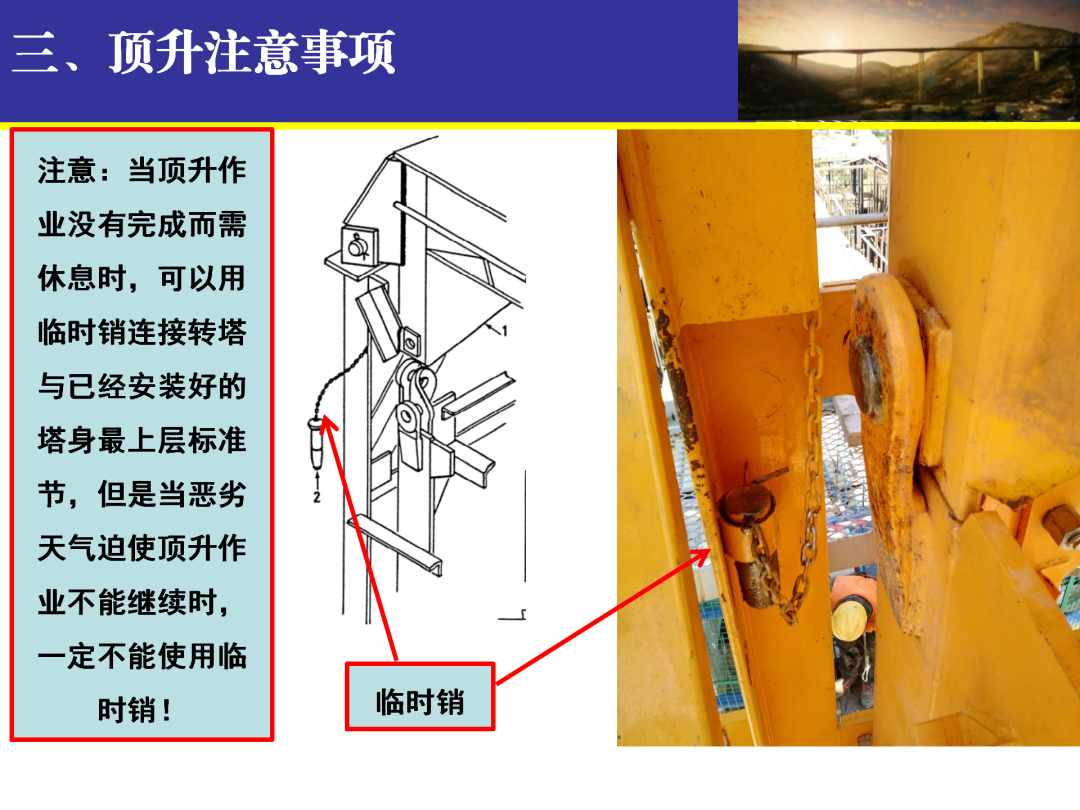 三、顶升注意事项

注意：当顶升作业没有完成而需休息时，可以用临时销连接转塔与已经安装好的塔身最上层标准节，但是当恶劣天气迫使顶升作业不能继续时，一定不能使用临时销！

1

2

临时销