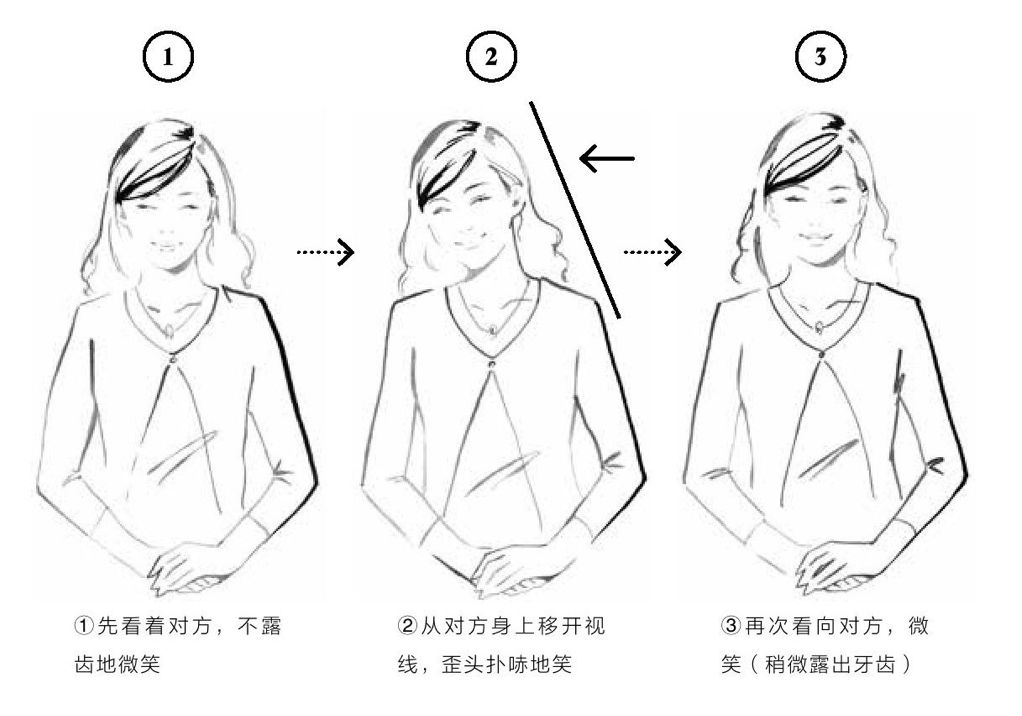 1

2

3

①先看着对方，不露齿地微笑

②从对方身上移开视线，歪头扑哧地笑

③再次看向对方，微笑（稍微露出牙齿）