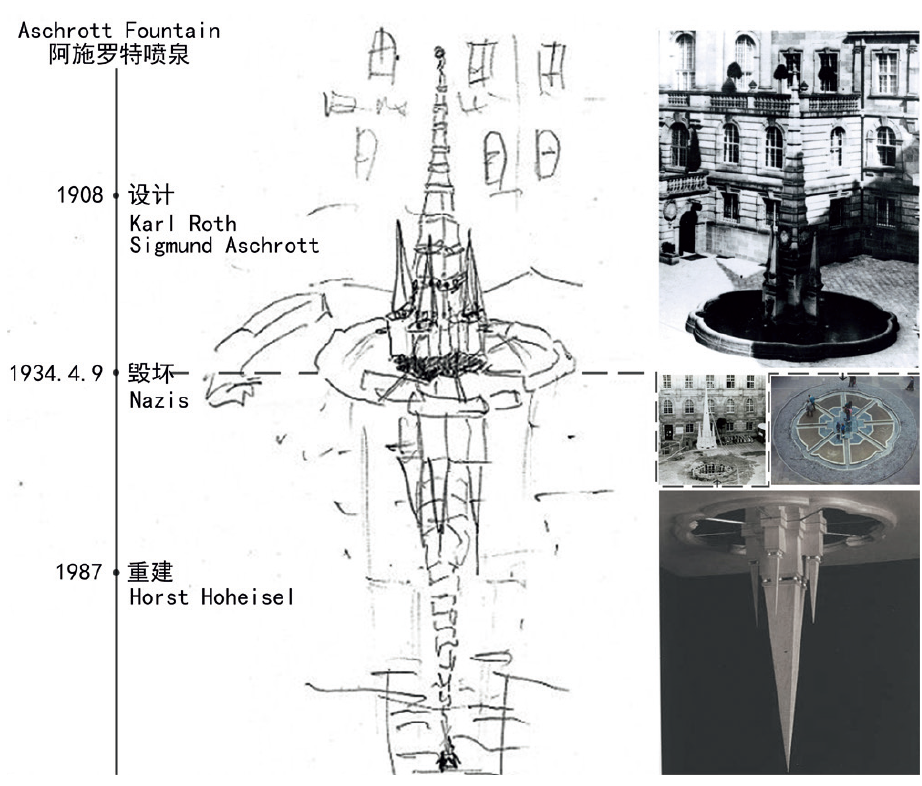 Aschrott Fountain
阿施罗特喷泉

1908 设计
Karl Roth
Sigmund Aschrott

1934.4.9 毁坏
Nazis

1987 重建
Horst Hoheisel