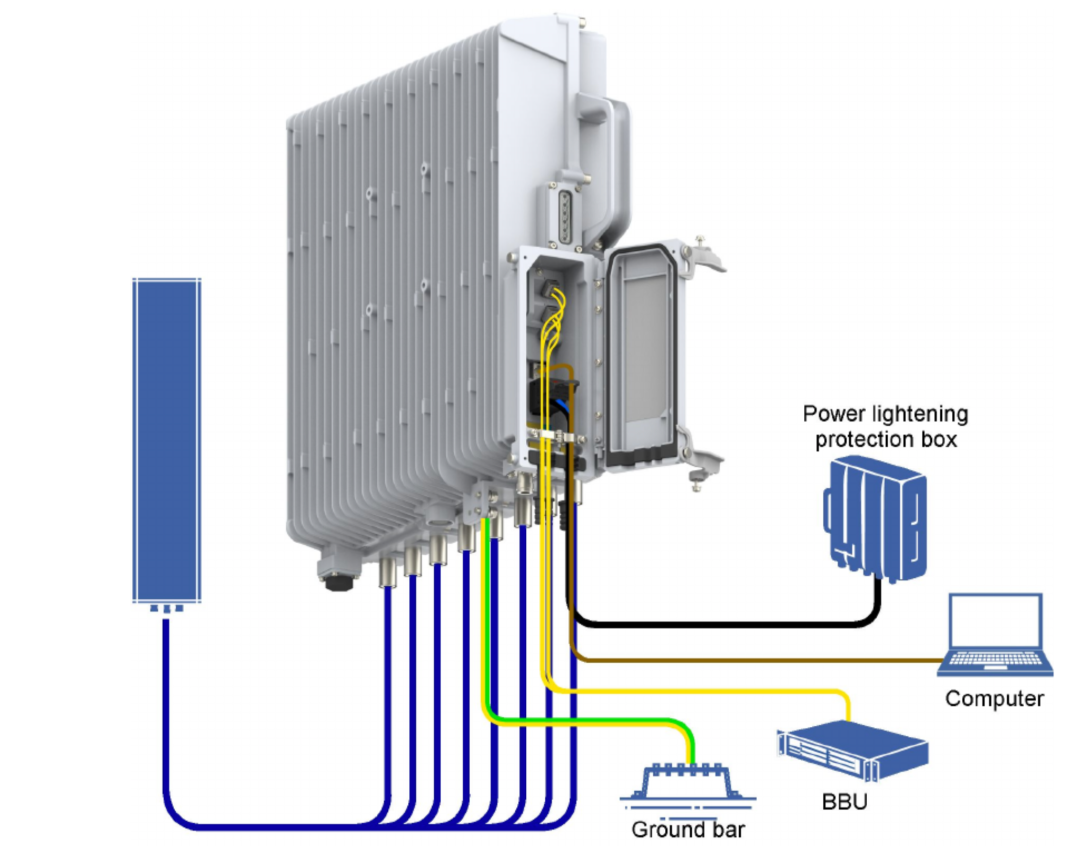 Power lightening protection box

Computer

BBU

Ground bar